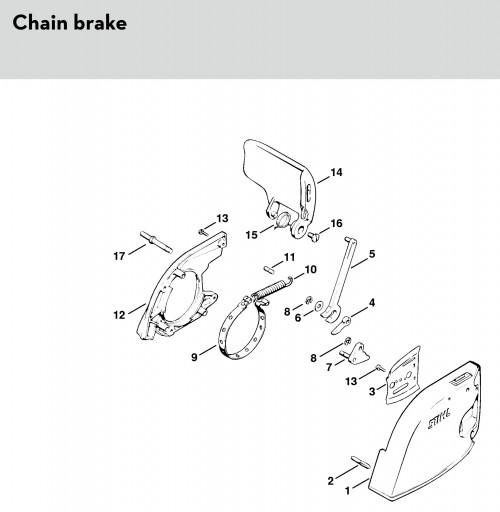 Chain brake

14
13
15
16
17
11
5
10
12
8
6
4
9
8
7
13
3
STIHL
2
1